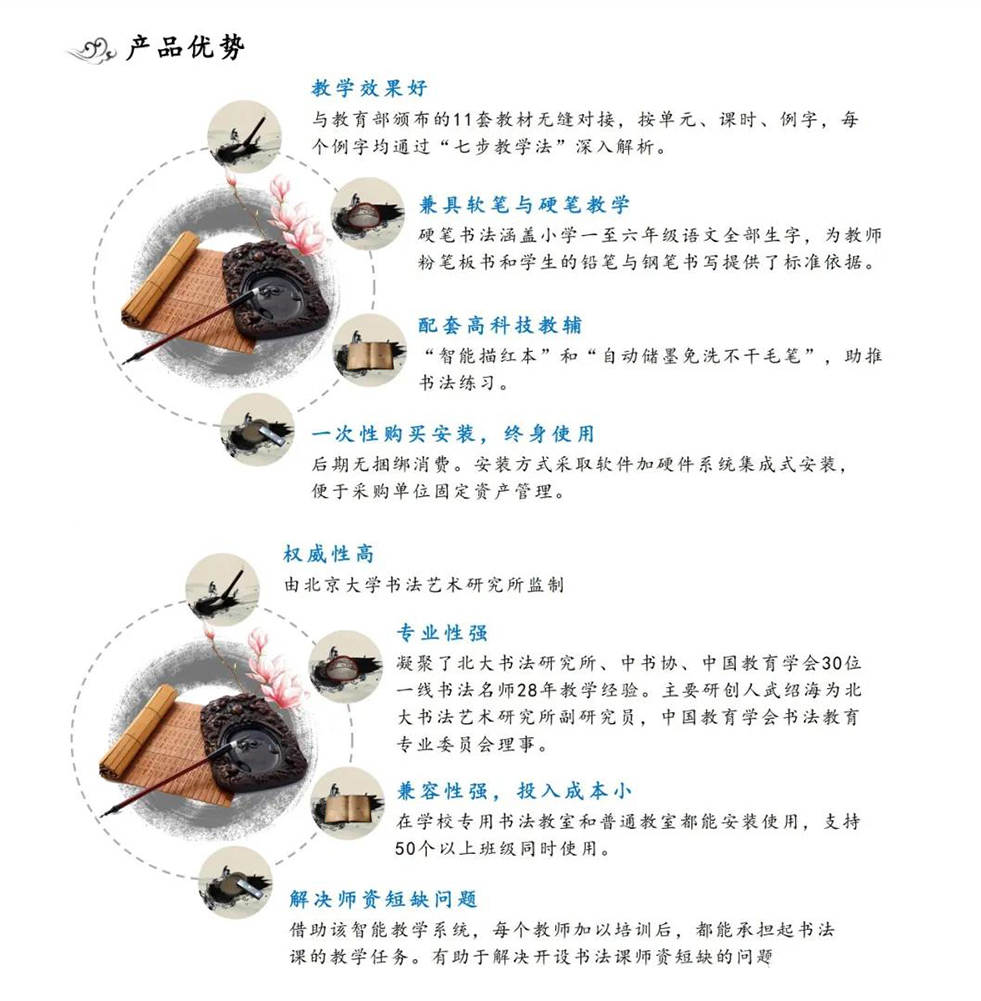 产品优势

教学效果好
与教育部颁布的11套教材无缝对接，按单元、课时、例字，每个例字均通过“七步教学法”深入解析。

兼具软笔与硬笔教学
硬笔书法涵盖小学一至六年级语文全部生字，为教师粉笔板书和学生的铅笔与钢笔书写提供了标准依据。

配套高科技教辅
“智能描红本”和“自动储墨免洗不干毛笔”，助推书法练习。

一次性购买安装，终身使用
后期无捆绑消费。安装方式采取软件加硬件系统集成式安装，便于采购单位固定资产管理。

权威性高
由北京大学书法艺术研究所监制

专业性强
凝聚了北大书法研究所、中书协、中国教育学会30位一线书法名师28年教学经验。主要研创人武绍海为北大书法艺术研究所副研究员，中国教育学会书法教育专业委员会理事。

兼容性强，投入成本小
在学校专用书法教室和普通教室都能安装使用，支持50个以上班级同时使用。

解决师资短缺问题
借助该智能教学系统，每个教师加以培训后，都能承担起书法课的教学任务。有助于解决开设书法课师资短缺的问题